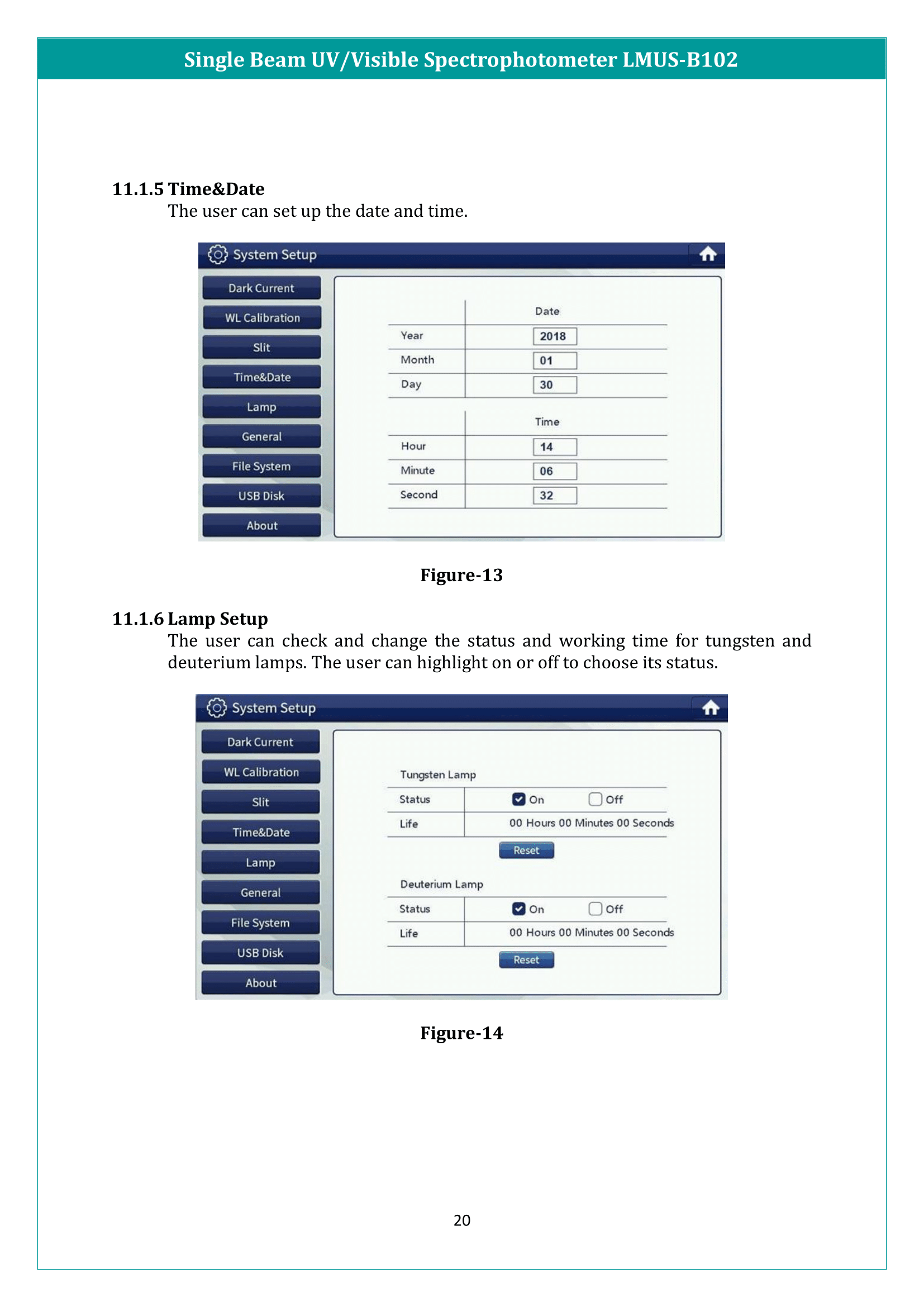 Single Beam UV/Visible Spectrophotometer LMUS-B102

11.1.5 Time&Date

The user can set up the date and time.

System Setup

Dark Current
WL Calibration
Slit
Time&Date
Lamp
General
File System
USB Disk
About

| | Date |
|---|---|
| Year | 2018 |
| Month | 01 |
| Day | 30 |

| | Time |
|---|---|
| Hour | 14 |
| Minute | 06 |
| Second | 32 |

Figure-13

11.1.6 Lamp Setup

The user can check and change the status and working time for tungsten and deuterium lamps. The user can highlight on or off to choose its status.

System Setup

Dark Current
WL Calibration
Slit
Time&Date
Lamp
General
File System
USB Disk
About

Tungsten Lamp

| Status | On Off |
|---|---|
| Life | 00 Hours 00 Minutes 00 Seconds |

Reset

Deuterium Lamp

| Status | On Off |
|---|---|
| Life | 00 Hours 00 Minutes 00 Seconds |

Reset

Figure-14

20