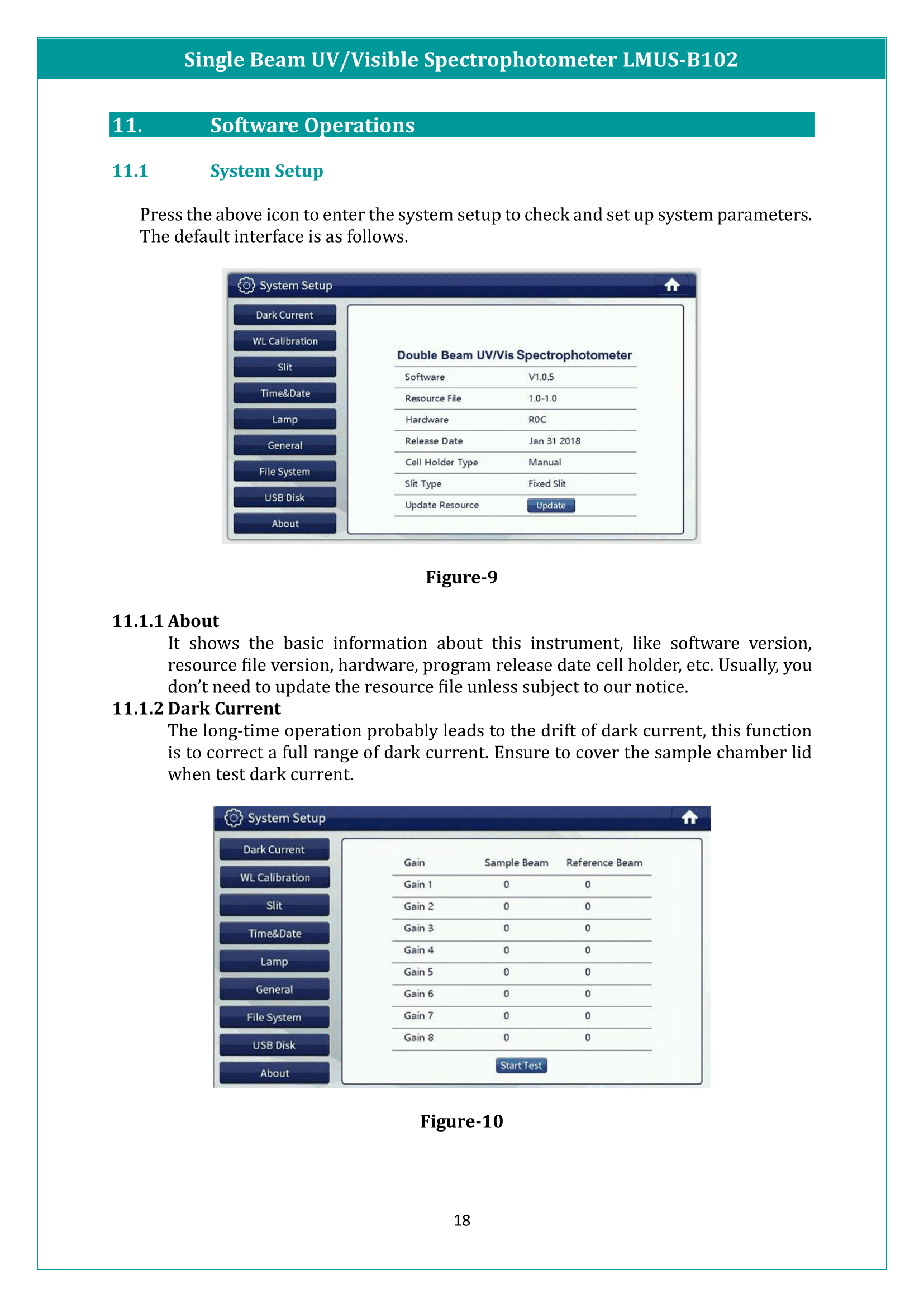 Single Beam UV/Visible Spectrophotometer LMUS-B102

11. Software Operations

11.1 System Setup

Press the above icon to enter the system setup to check and set up system parameters. The default interface is as follows.

System Setup

Dark Current
WL Calibration
Slit
Time&Date
Lamp
General
File System
USB Disk
About

Double Beam UV/Vis Spectrophotometer

| Software | V1.0.5 |
|---|---|
| Resource File | 1.0-1.0 |
| Hardware | R0C |
| Release Date | Jan 31 2018 |
| Cell Holder Type | Manual |
| Slit Type | Fixed Slit |
| Update Resource | Update |

Figure-9

11.1.1 About
It shows the basic information about this instrument, like software version, resource file version, hardware, program release date cell holder, etc. Usually, you don't need to update the resource file unless subject to our notice.

11.1.2 Dark Current
The long-time operation probably leads to the drift of dark current, this function is to correct a full range of dark current. Ensure to cover the sample chamber lid when test dark current.

System Setup

Dark Current
WL Calibration
Slit
Time&Date
Lamp
General
File System
USB Disk
About

| Gain | Sample Beam | Reference Beam |
|---|---|---|
| Gain 1 | 0 | 0 |
| Gain 2 | 0 | 0 |
| Gain 3 | 0 | 0 |
| Gain 4 | 0 | 0 |
| Gain 5 | 0 | 0 |
| Gain 6 | 0 | 0 |
| Gain 7 | 0 | 0 |
| Gain 8 | 0 | 0 |

Start Test

Figure-10

18